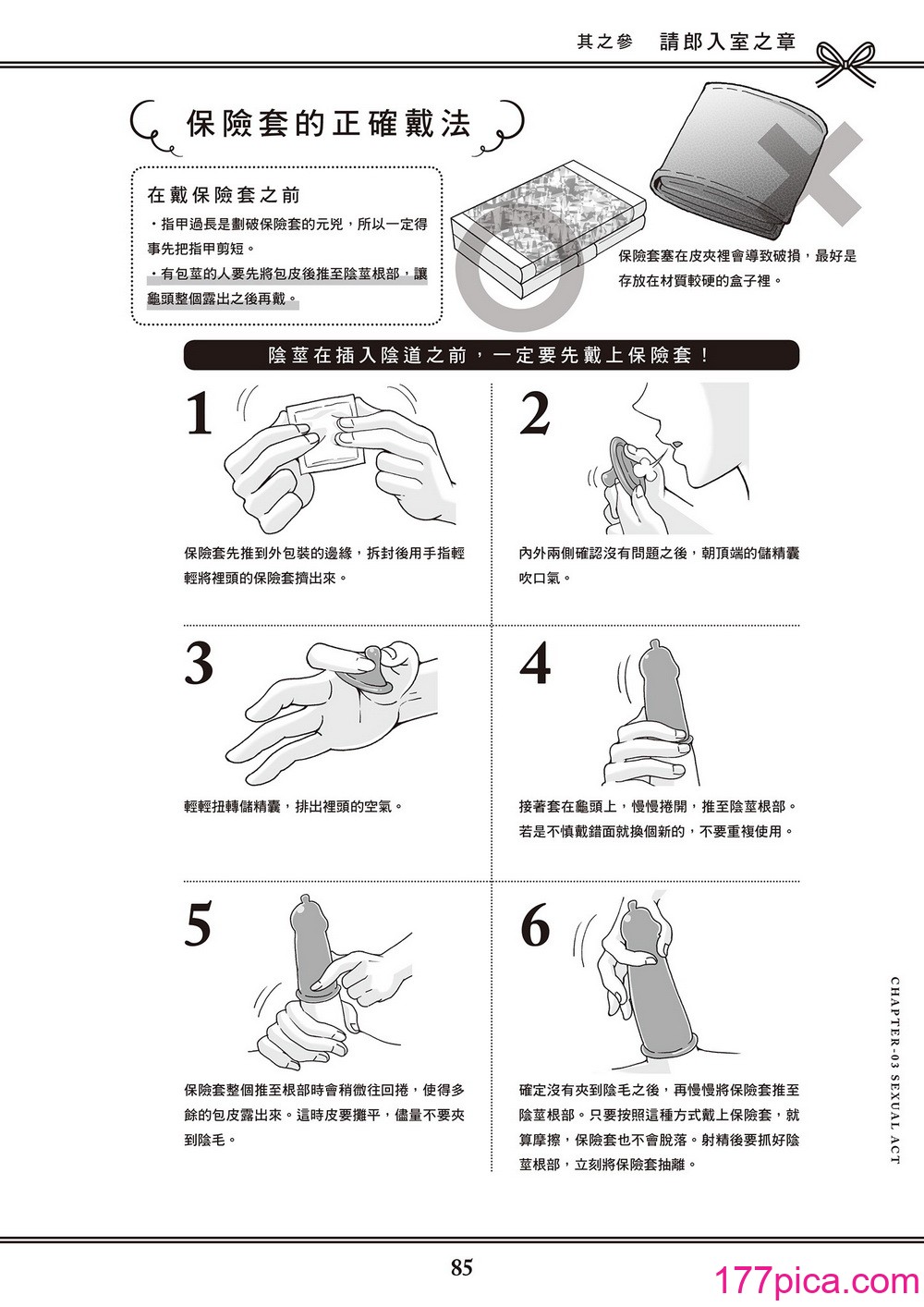 其之參　請郎入室之章

保險套的正確戴法

在戴保險套之前

・指甲過長是劃破保險套的元兇，所以一定得事先把指甲剪短。

・有包莖的人要先將包皮後推至陰莖根部，讓龜頭整個露出之後再戴。

保險套塞在皮夾裡會導致破損，最好是存放在材質較硬的盒子裡。

陰莖在插入陰道之前，一定要先戴上保險套！

1

保險套先推到外包裝的邊緣，拆封後用手指輕輕將裡頭的保險套擠出來。

2

內外兩側確認沒有問題之後，朝頂端的儲精囊吹口氣。

3

輕輕扭轉儲精囊，排出裡頭的空氣。

4

接著套在龜頭上，慢慢捲開，推至陰莖根部。若是不慎戴錯面就換個新的，不要重複使用。

5

保險套整個推至根部時會稍微往回捲，使得多餘的包皮露出來。這時皮要攤平，儘量不要夾到陰毛。

6

確定沒有夾到陰毛之後，再慢慢將保險套推至陰莖根部。只要按照這種方式戴上保險套，就算摩擦，保險套也不會脫落。射精後要抓好陰莖根部，立刻將保險套抽離。

CHAPTER-03 SEXUAL ACT

85

177pica.com